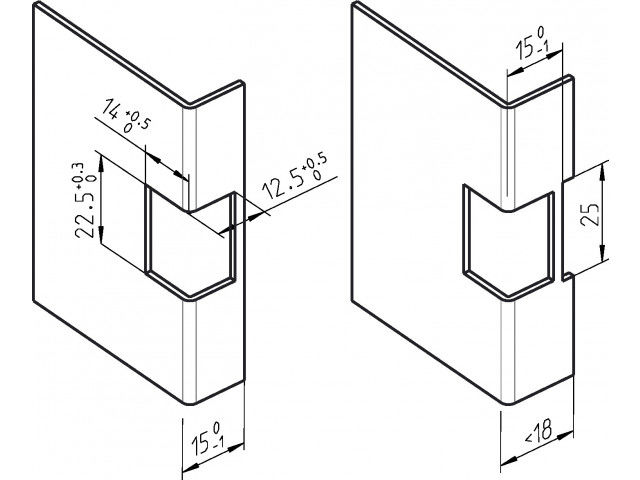 $14^{+0.5}_{0}$
$22.5^{+0.3}_{0}$
$12.5^{+0.5}_{0}$
$15^{0}_{-1}$
$15^{0}_{-1}$
25
<18