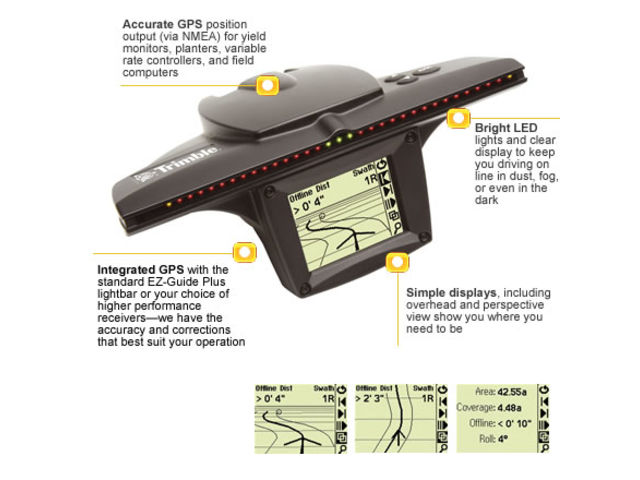 Accurate GPS position output (via NMEA) for yield monitors, planters, variable rate controllers, and field computers

Bright LED lights and clear display to keep you driving on line in dust, fog, or even in the dark

Trimble

Offline Dist
> 0' 4"
Swath
1R

Integrated GPS with the standard EZ-Guide Plus lightbar or your choice of higher performance receivers—we have the accuracy and corrections that best suit your operation

Simple displays, including overhead and perspective view show you where you need to be

Offline Dist
> 0' 4"
Swath
1R

Offline Dist
> 2' 3"
Swath
1R

Area: 42.55a
Coverage: 4.48a
Offline: < 0' 10"
Roll: 4°