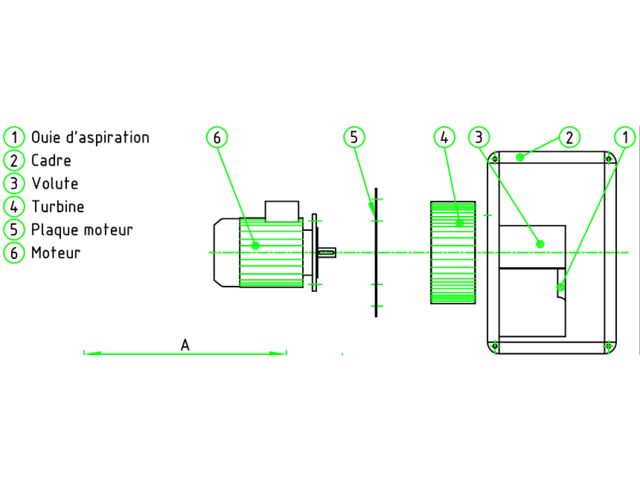 1 Ouie d'aspiration
2 Cadre
3 Volute
4 Turbine
5 Plaque moteur
6 Moteur

6

5

4

3

2

1

A