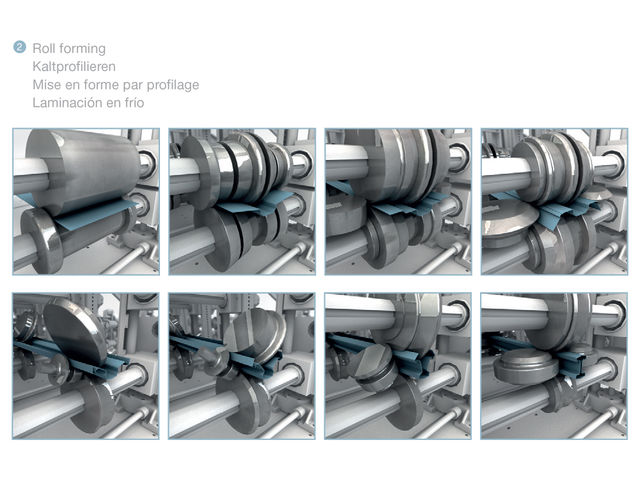 2 Roll forming
Kaltprofilieren
Mise en forme par profilage
Laminación en frío