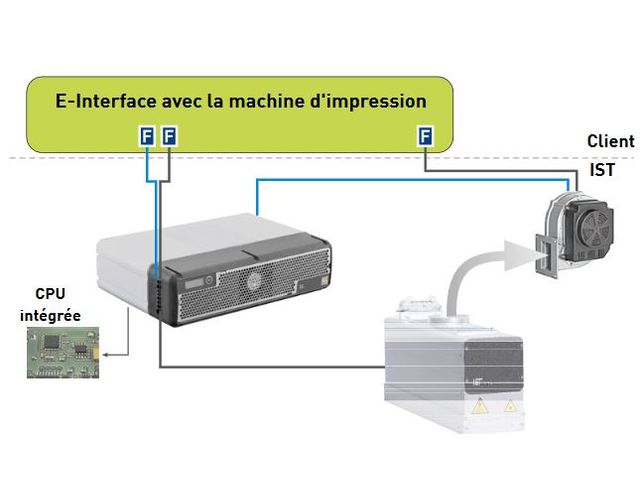 E-Interface avec la machine d'impression

F F F

Client

IST

CPU intégrée