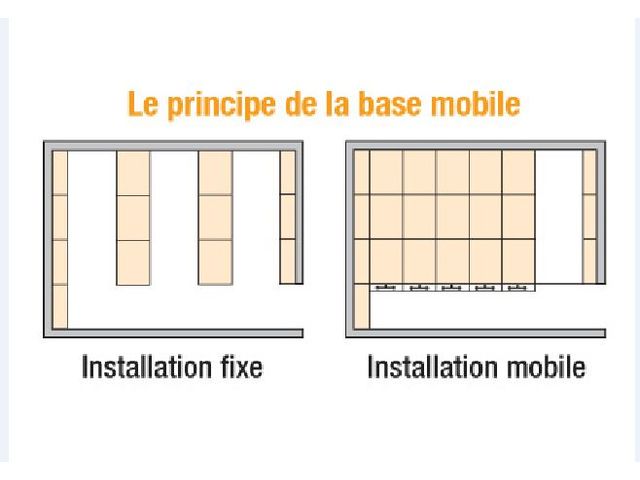 Le principe de la base mobile

Installation fixe

Installation mobile