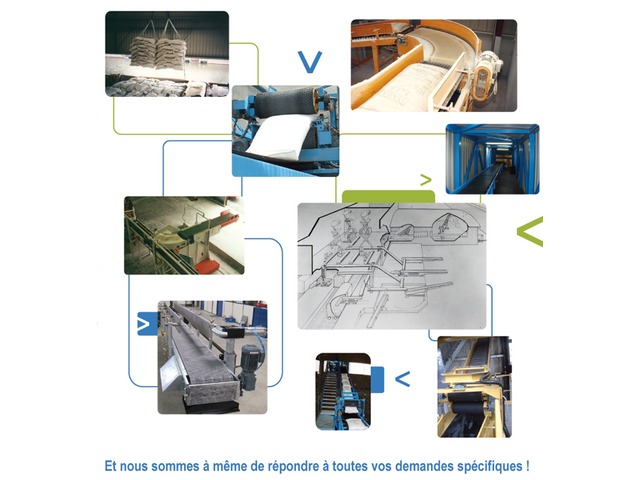 Et nous sommes à même de répondre à toutes vos demandes spécifiques !