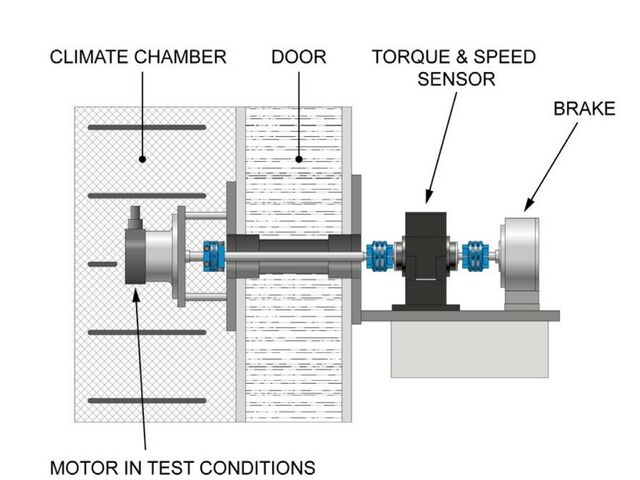 CLIMATE CHAMBER
DOOR
TORQUE & SPEED SENSOR
BRAKE
MOTOR IN TEST CONDITIONS