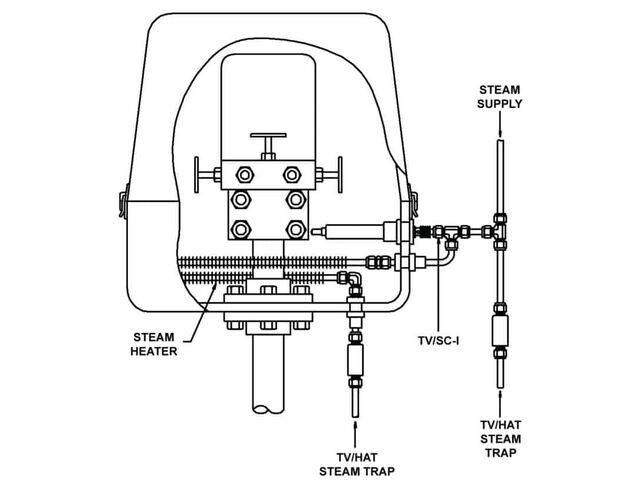 STEAM SUPPLY

STEAM HEATER

TV/SC-I

TV/HAT STEAM TRAP

TV/HAT STEAM TRAP