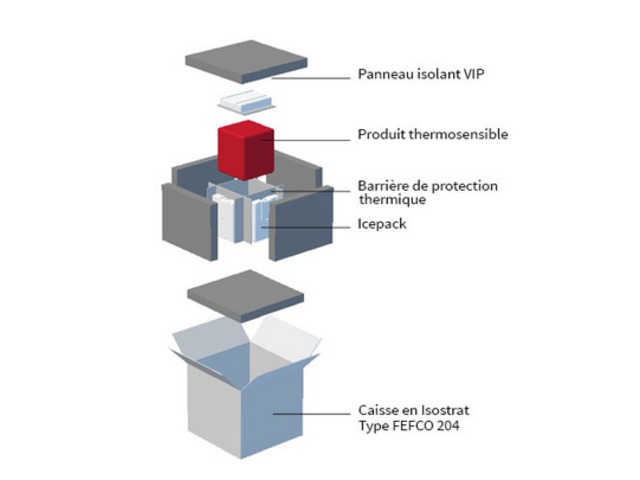 Panneau isolant VIP

Produit thermosensible

Barrière de protection thermique

Icepack

Caisse en Isostrat
Type FEFCO 204