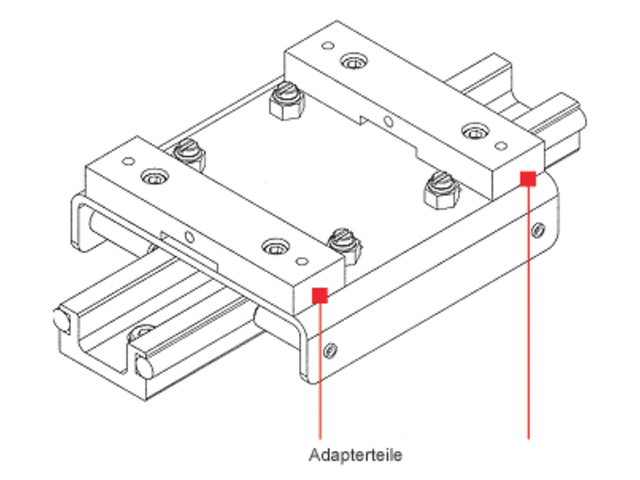 Adapterteile