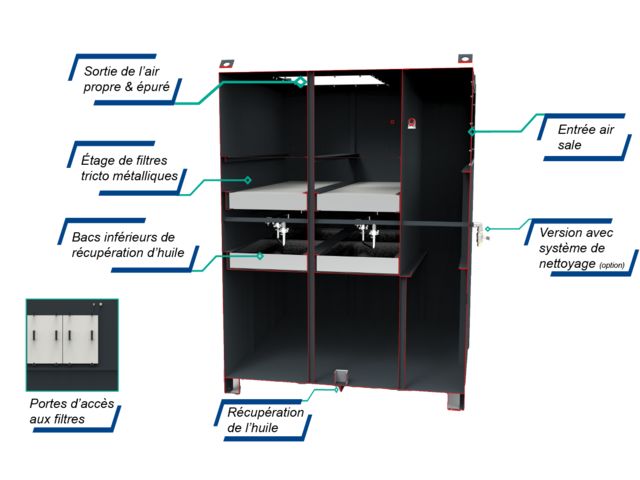 Sortie de l'air propre & épuré

Étage de filtres tricto métalliques

Bacs inférieurs de récupération d'huile

Portes d'accès aux filtres

Récupération de l'huile

Entrée air sale

Version avec système de nettoyage (option)