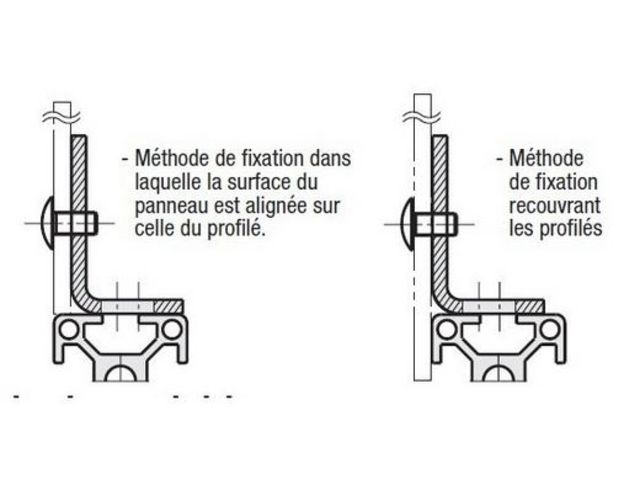 - Méthode de fixation dans laquelle la surface du panneau est alignée sur celle du profilé.

- Méthode de fixation recouvrant les profilés