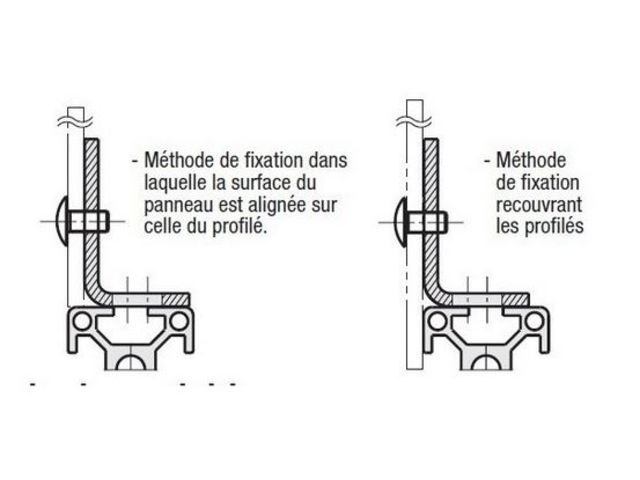 - Méthode de fixation dans laquelle la surface du panneau est alignée sur celle du profilé.

- Méthode de fixation recouvrant les profilés