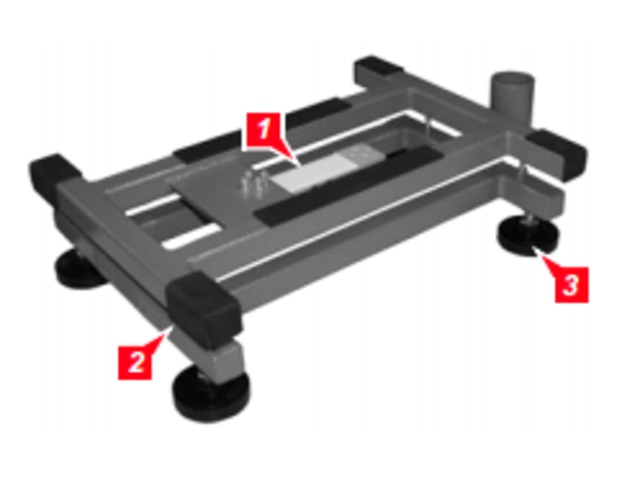 1
2
3