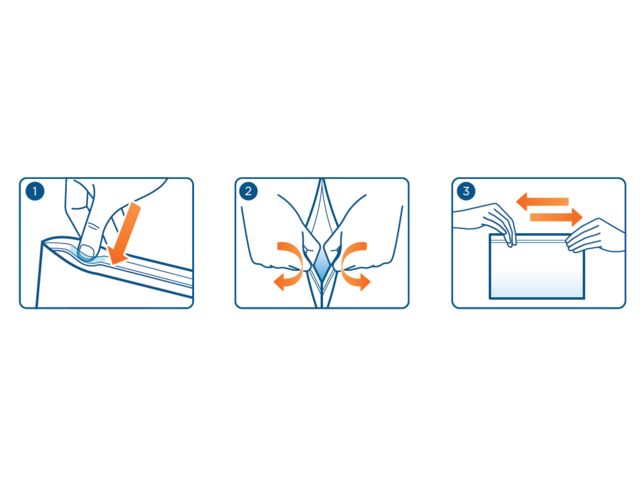 1

2

3