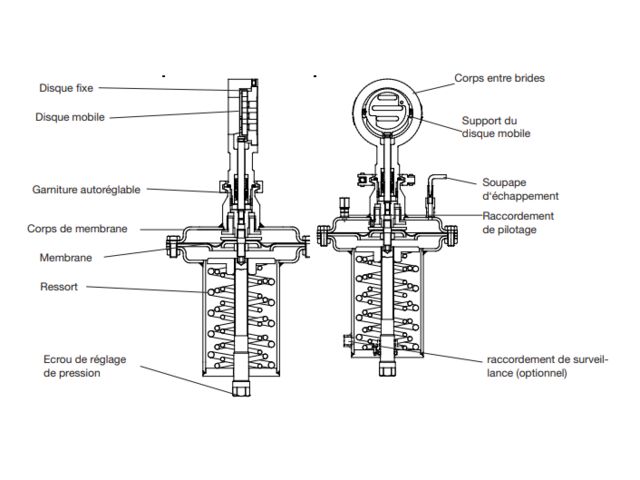 Disque fixe

Disque mobile

Garniture autoréglable

Corps de membrane

Membrane

Ressort

Ecrou de réglage de pression

Corps entre brides

Support du disque mobile

Soupape d'échappement

Raccordement de pilotage

raccordement de surveillance (optionnel)