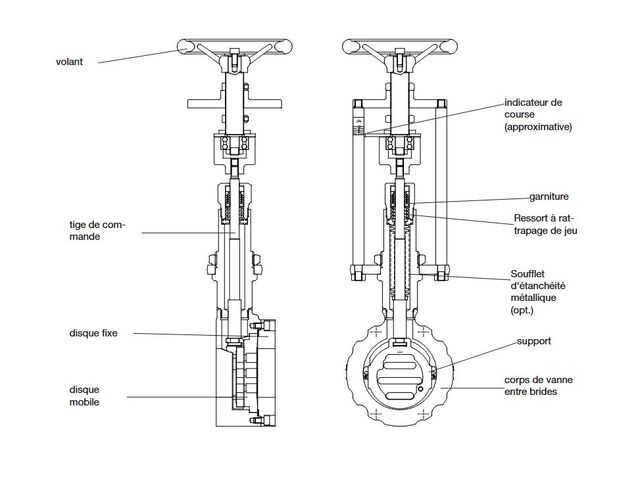 volant

tige de commande

disque fixe

disque mobile

indicateur de course (approximative)

garniture

Ressort à rattrapage de jeu

Soufflet d'étanchéité métallique (opt.)

support

corps de vanne entre brides