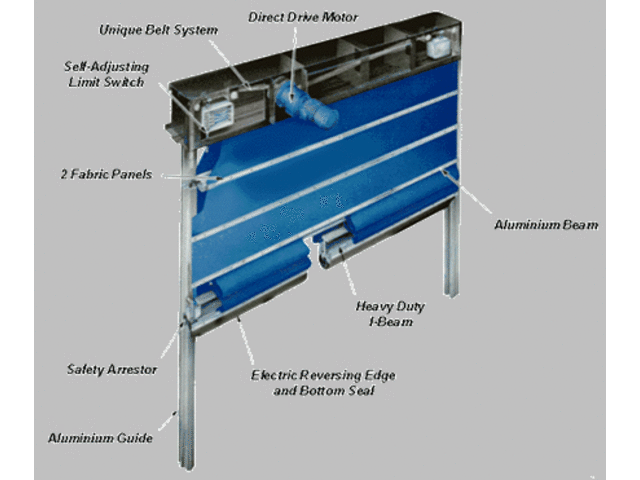 Direct Drive Motor

Unique Belt System

Self-Adjusting Limit Switch

2 Fabric Panels

Aluminium Beam

Heavy Duty I-Beam

Safety Arrestor

Electric Reversing Edge and Bottom Seal

Aluminium Guide