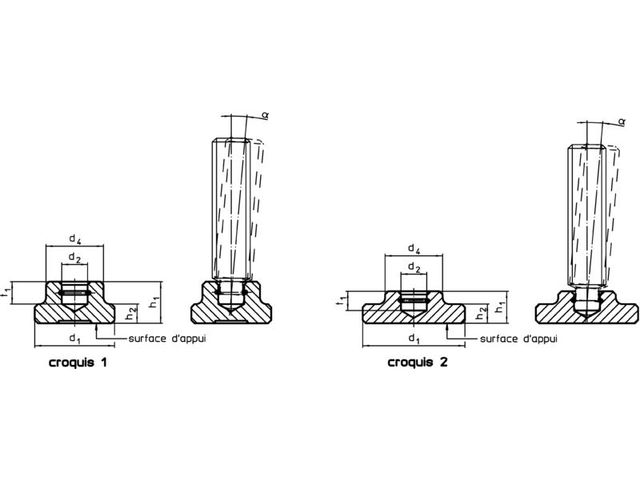 $\alpha$

$d_4$
$d_2$
$t_1$
$h_2$
$h_1$
$d_1$
surface d'appui
croquis 1

$\alpha$

$d_4$
$d_2$
$t_1$
$h_2$
$h_1$
$d_1$
surface d'appui
croquis 2