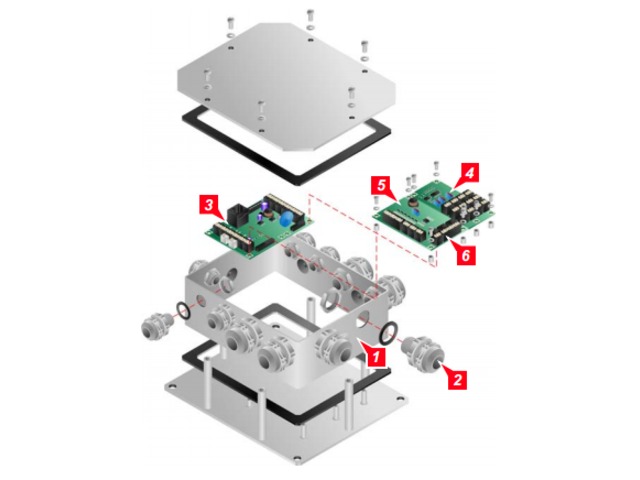 3
5
4
6
1
2