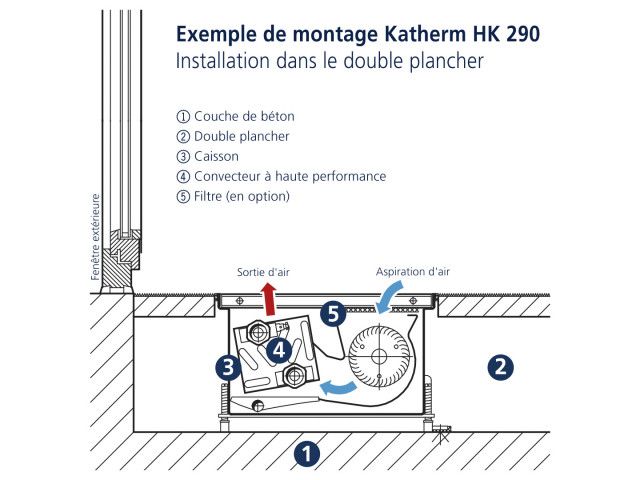 Exemple de montage Katherm HK 290
Installation dans le double plancher

① Couche de béton
② Double plancher
③ Caisson
④ Convecteur à haute performance
⑤ Filtre (en option)

Fenêtre extérieure

Sortie d'air

Aspiration d'air

5

4

3

2

1