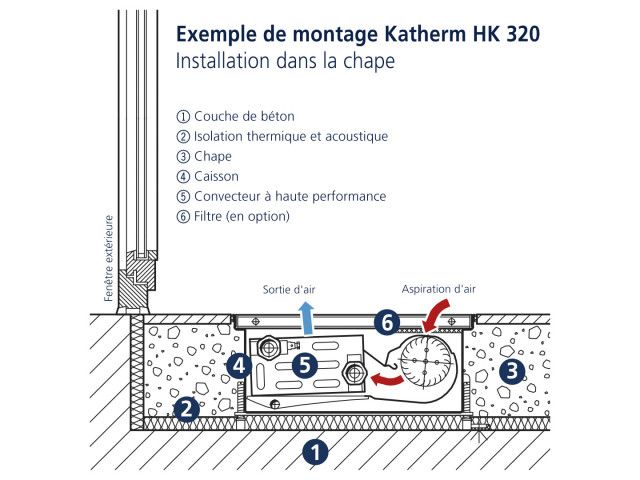 Exemple de montage Katherm HK 320
Installation dans la chape

① Couche de béton
② Isolation thermique et acoustique
③ Chape
④ Caisson
⑤ Convecteur à haute performance
⑥ Filtre (en option)

Fenêtre extérieure

Sortie d'air

Aspiration d'air

6

4

5

3

2

1