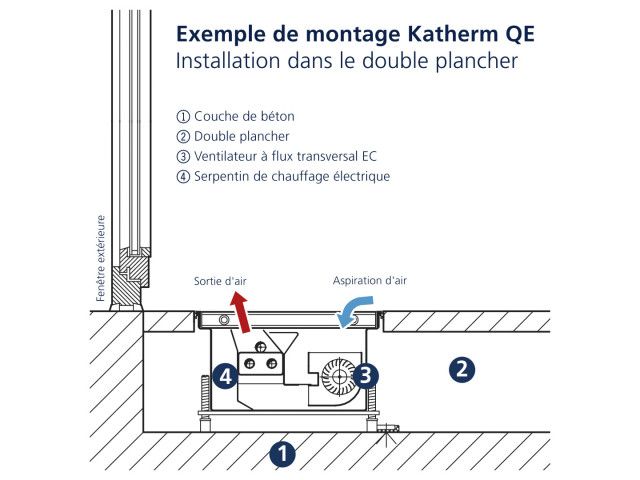 Exemple de montage Katherm QE
Installation dans le double plancher

① Couche de béton
② Double plancher
③ Ventilateur à flux transversal EC
④ Serpentin de chauffage électrique

Fenêtre extérieure

Sortie d'air

Aspiration d'air

4

3

2

1