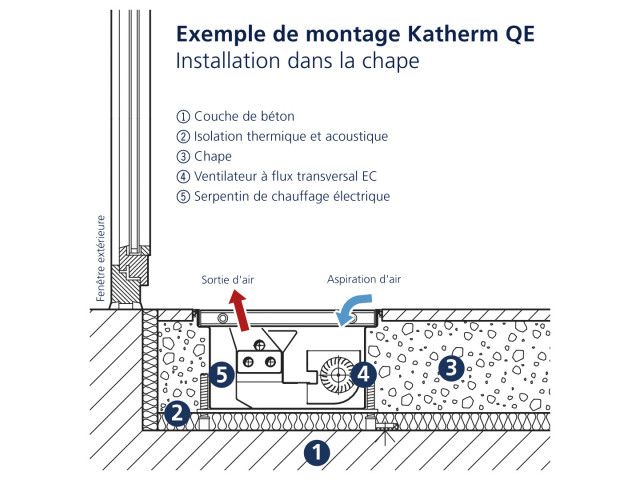 Exemple de montage Katherm QE
Installation dans la chape

① Couche de béton
② Isolation thermique et acoustique
③ Chape
④ Ventilateur à flux transversal EC
⑤ Serpentin de chauffage électrique

Fenêtre extérieure

Sortie d'air

Aspiration d'air

5

4

3

2

1