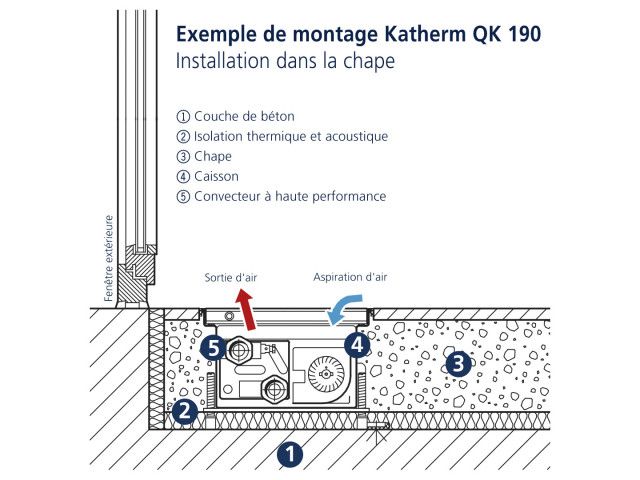 Exemple de montage Katherm QK 190
Installation dans la chape

① Couche de béton
② Isolation thermique et acoustique
③ Chape
④ Caisson
⑤ Convecteur à haute performance

Fenêtre extérieure

Sortie d'air

Aspiration d'air

5

4

3

2

1