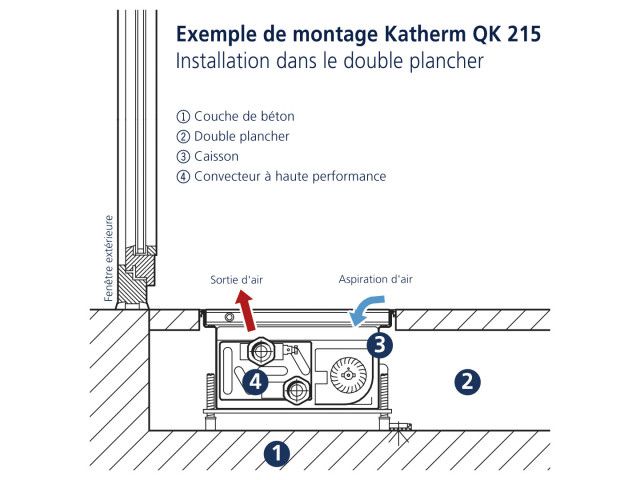 Exemple de montage Katherm QK 215
Installation dans le double plancher

① Couche de béton
② Double plancher
③ Caisson
④ Convecteur à haute performance

Fenêtre extérieure

Sortie d'air

Aspiration d'air

3

4

2

1