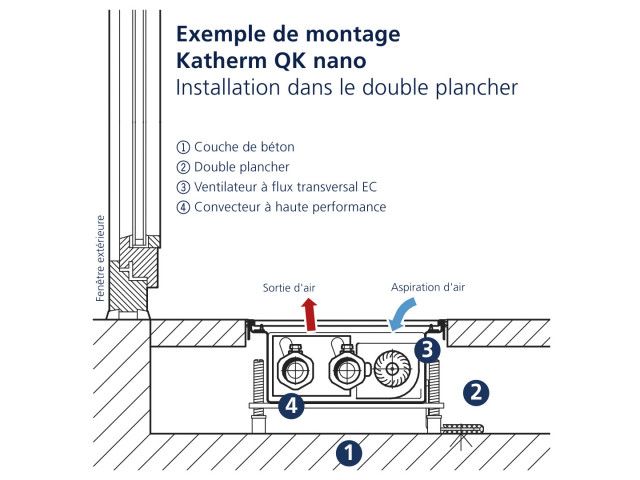 Exemple de montage
Katherm QK nano
Installation dans le double plancher

① Couche de béton
② Double plancher
③ Ventilateur à flux transversal EC
④ Convecteur à haute performance

Fenêtre extérieure

Sortie d'air

Aspiration d'air

3

2

4

1