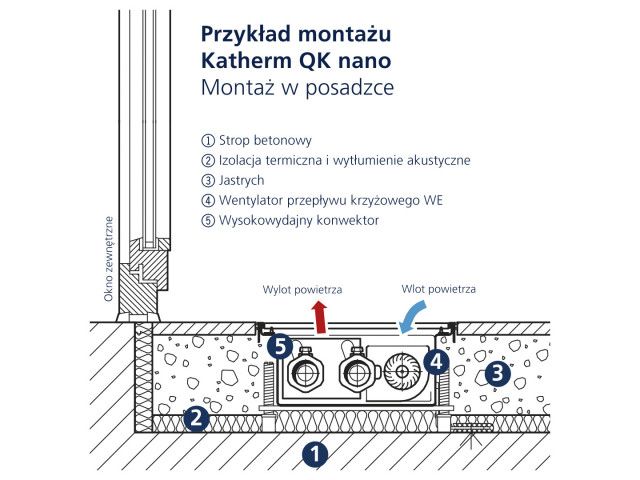 Przykład montażu
Katherm QK nano
Montaż w posadzce

① Strop betonowy
② Izolacja termiczna i wytłumienie akustyczne
③ Jastrych
④ Wentylator przepływu krzyżowego WE
⑤ Wysokowydajny konwektor

Okno zewnętrzne

Wylot powietrza
Wlot powietrza

5
4
3
2
1