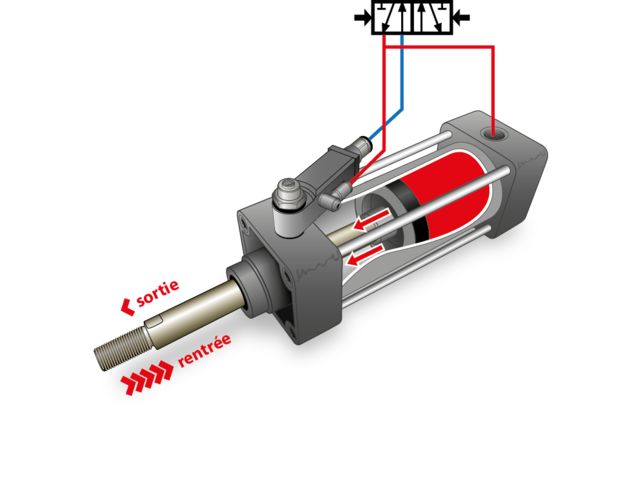 sortie

rentrée