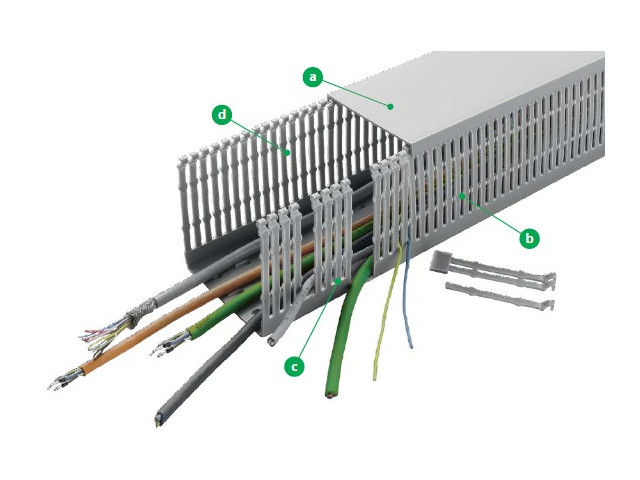 a
d
b
c