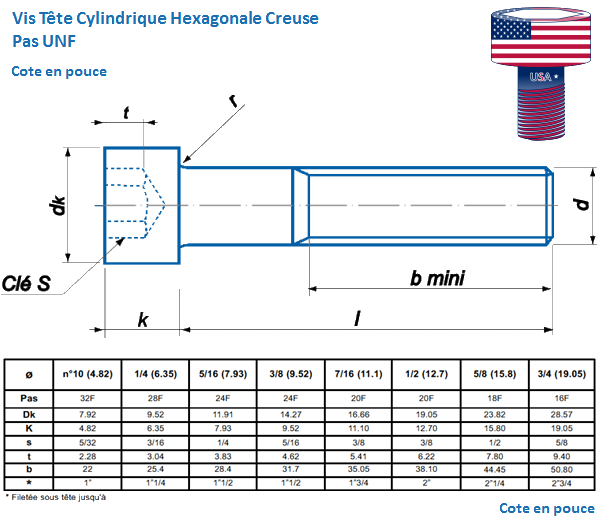 Vis Tête Cylindrique Hexagonale Creuse
Pas UNF

Cote en pouce

USA

t

r

dk

d

Clé S

b mini

k

l

| ø | n°10 (4.82) | 1/4 (6.35) | 5/16 (7.93) | 3/8 (9.52) | 7/16 (11.1) | 1/2 (12.7) | 5/8 (15.8) | 3/4 (19.05) |
|---|---|---|---|---|---|---|---|---|
| Pas | 32F | 28F | 24F | 24F | 20F | 20F | 18F | 16F |
| Dk | 7.92 | 9.52 | 11.91 | 14.27 | 16.66 | 19.05 | 23.82 | 28.57 |
| K | 4.82 | 6.35 | 7.93 | 9.52 | 11.10 | 12.70 | 15.80 | 19.05 |
| s | 5/32 | 3/16 | 1/4 | 5/16 | 3/8 | 3/8 | 1/2 | 5/8 |
| t | 2.28 | 3.04 | 3.83 | 4.62 | 5.41 | 6.22 | 7.80 | 9.40 |
| b | 22 | 25.4 | 28.4 | 31.7 | 35.05 | 38.10 | 44.45 | 50.80 |
| * | 1" | 1"1/4 | 1"1/2 | 1"1/2 | 1"3/4 | 2" | 2"1/4 | 2"3/4 |

* Filetée sous tête jusqu'à

Cote en pouce