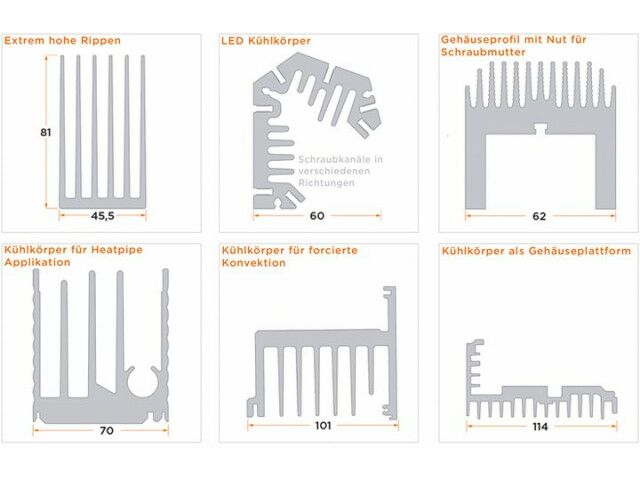 Extrem hohe Rippen

81

45,5

LED Kühlkörper

Schraubkanäle in verschiedenen Richtungen

60

Gehäuseprofil mit Nut für Schraubmutter

62

Kühlkörper für Heatpipe Applikation

70

Kühlkörper für forcierte Konvektion

101

Kühlkörper als Gehäuseplattform

114