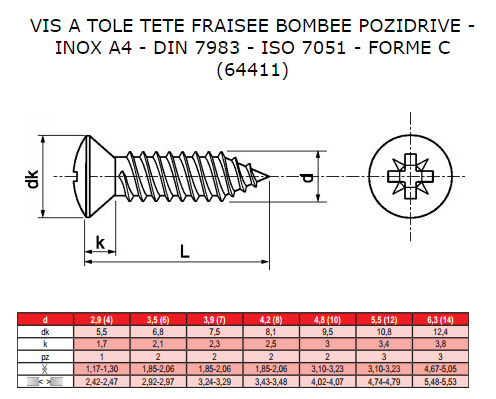 VIS A TOLE TETE FRAISEE BOMBEE POZIDRIVE - INOX A4 - DIN 7983 - ISO 7051 - FORME C (64411)

dk

k

L

d

| d | 2,9 (4) | 3,5 (6) | 3,9 (7) | 4,2 (8) | 4,8 (10) | 5,5 (12) | 6,3 (14) |
|---|---|---|---|---|---|---|---|
| dk | 5,5 | 6,8 | 7,5 | 8,1 | 9,5 | 10,8 | 12,4 |
| k | 1,7 | 2,1 | 2,3 | 2,5 | 3 | 3,4 | 3,8 |
| pz | 1 | 2 | 2 | 2 | 2 | 3 | 3 |
|  | 1,17-1,30 | 1,85-2,06 | 1,85-2,06 | 1,85-2,06 | 3,10-3,23 | 3,10-3,23 | 4,67-5,05 |
| < > | 2,42-2,47 | 2,92-2,97 | 3,24-3,29 | 3,43-3,48 | 4,02-4,07 | 4,74-4,79 | 5,48-5,53 |